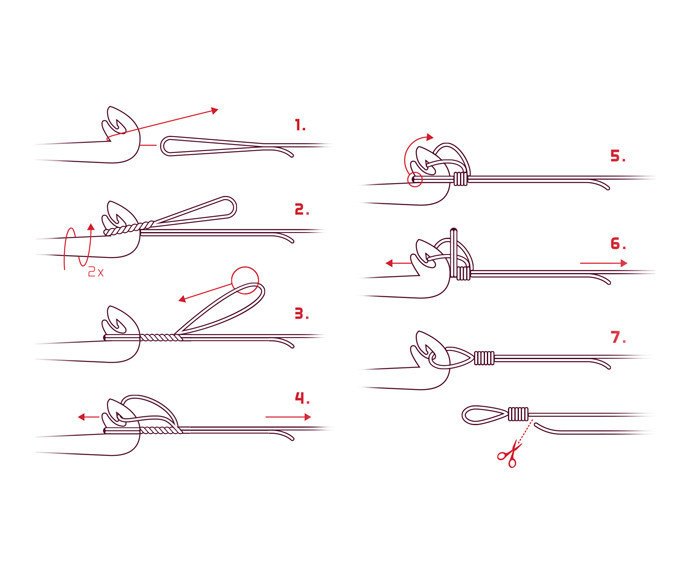 1.

2.

2x

3.

4.

5.

6.

7.